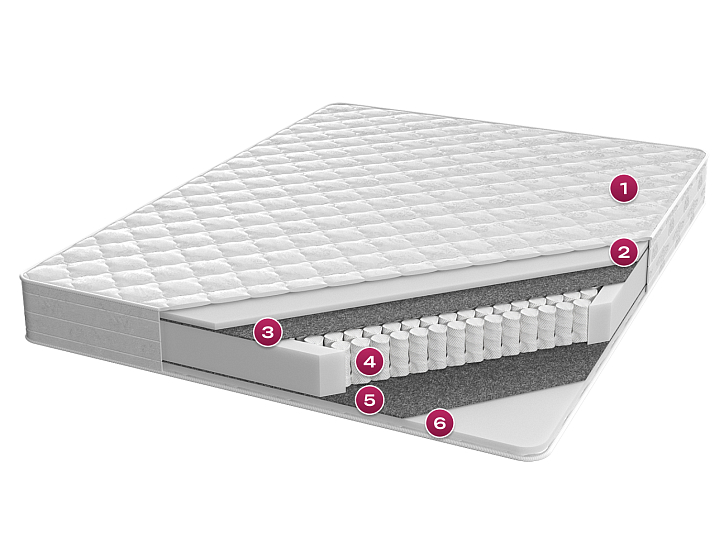 1
2
3
4
5
6