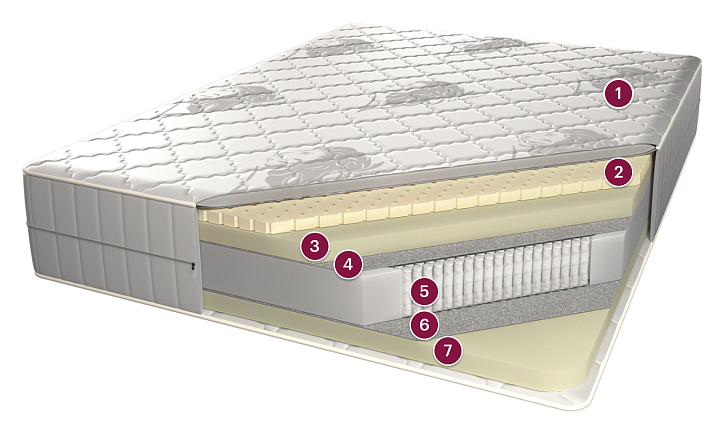 1
2
3
4
5
6
7