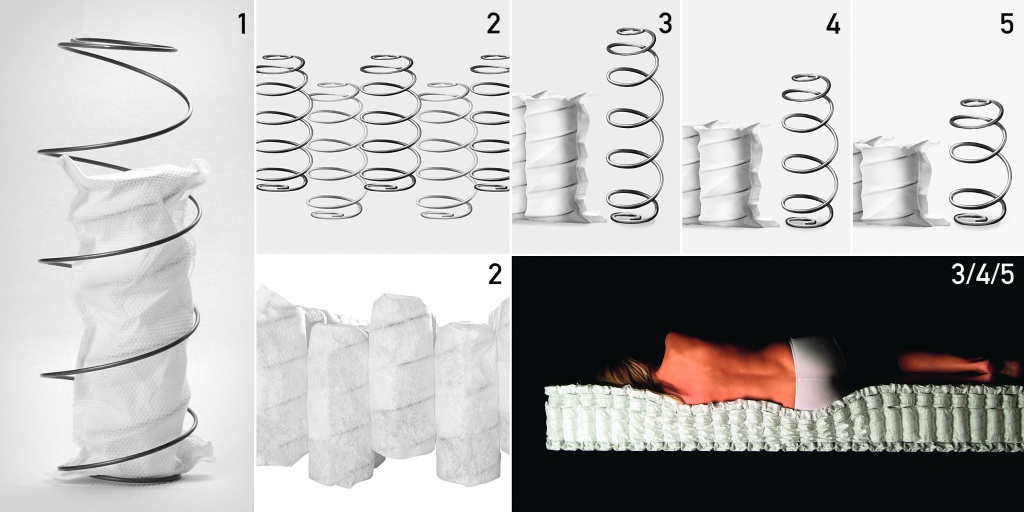 1

2

3

4

5

2

3/4/5